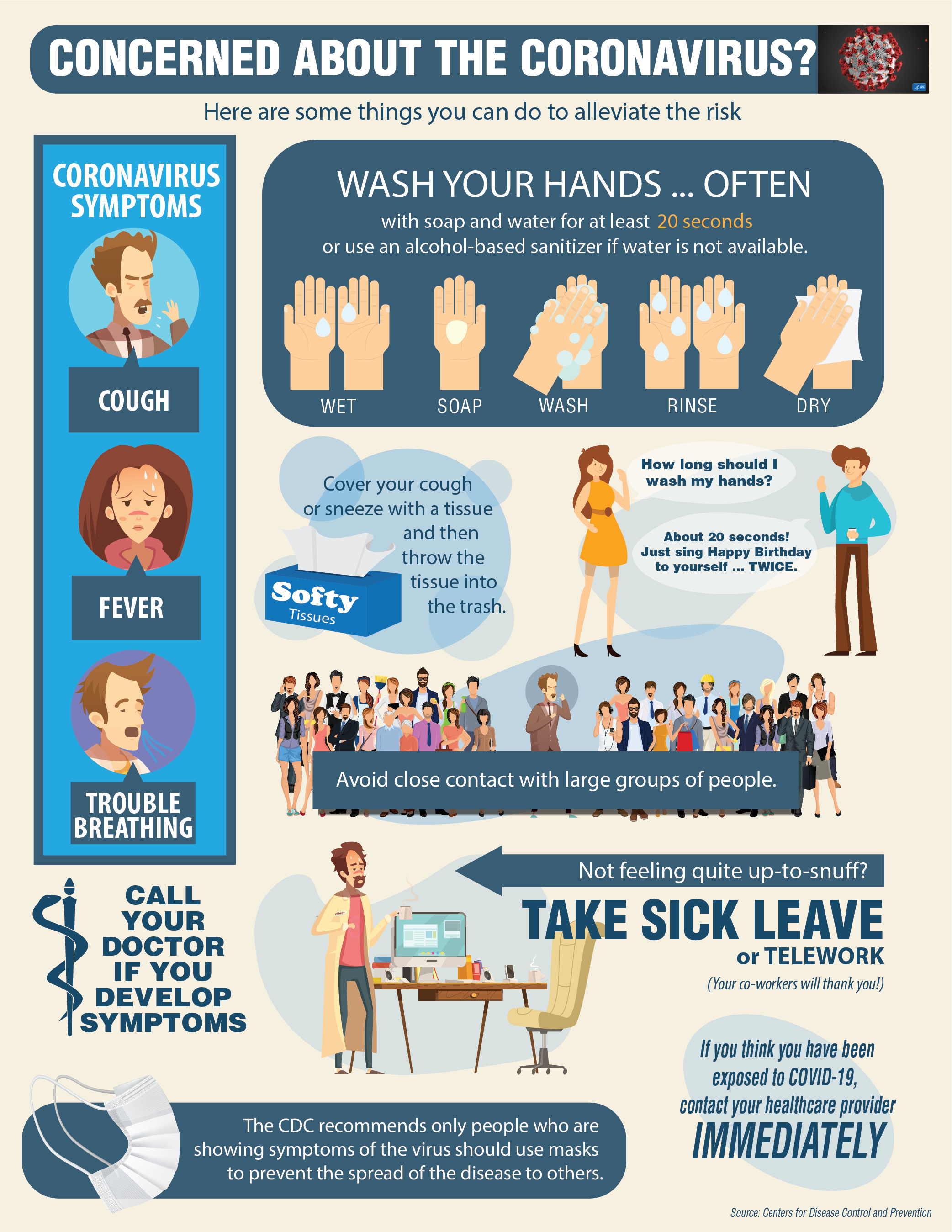 CONCERNED ABOUT THE CORONAVIRUS?

Here are some things you can do to alleviate the risk

CORONAVIRUS SYMPTOMS

COUGH

FEVER

TROUBLE BREATHING

WASH YOUR HANDS ... OFTEN

with soap and water for at least 20 seconds or use an alcohol-based sanitizer if water is not available.

WET SOAP WASH RINSE DRY

Cover your cough or sneeze with a tissue and then throw the tissue into the trash.

Softy Tissues

How long should I wash my hands?

About 20 seconds! Just sing Happy Birthday to yourself ... TWICE.

Avoid close contact with large groups of people.

CALL YOUR DOCTOR IF YOU DEVELOP SYMPTOMS

Not feeling quite up-to-snuff?

TAKE SICK LEAVE or TELEWORK

(Your co-workers will thank you!)

If you think you have been exposed to COVID-19, contact your healthcare provider IMMEDIATELY

The CDC recommends only people who are showing symptoms of the virus should use masks to prevent the spread of the disease to others.

Source: Centers for Disease Control and Prevention